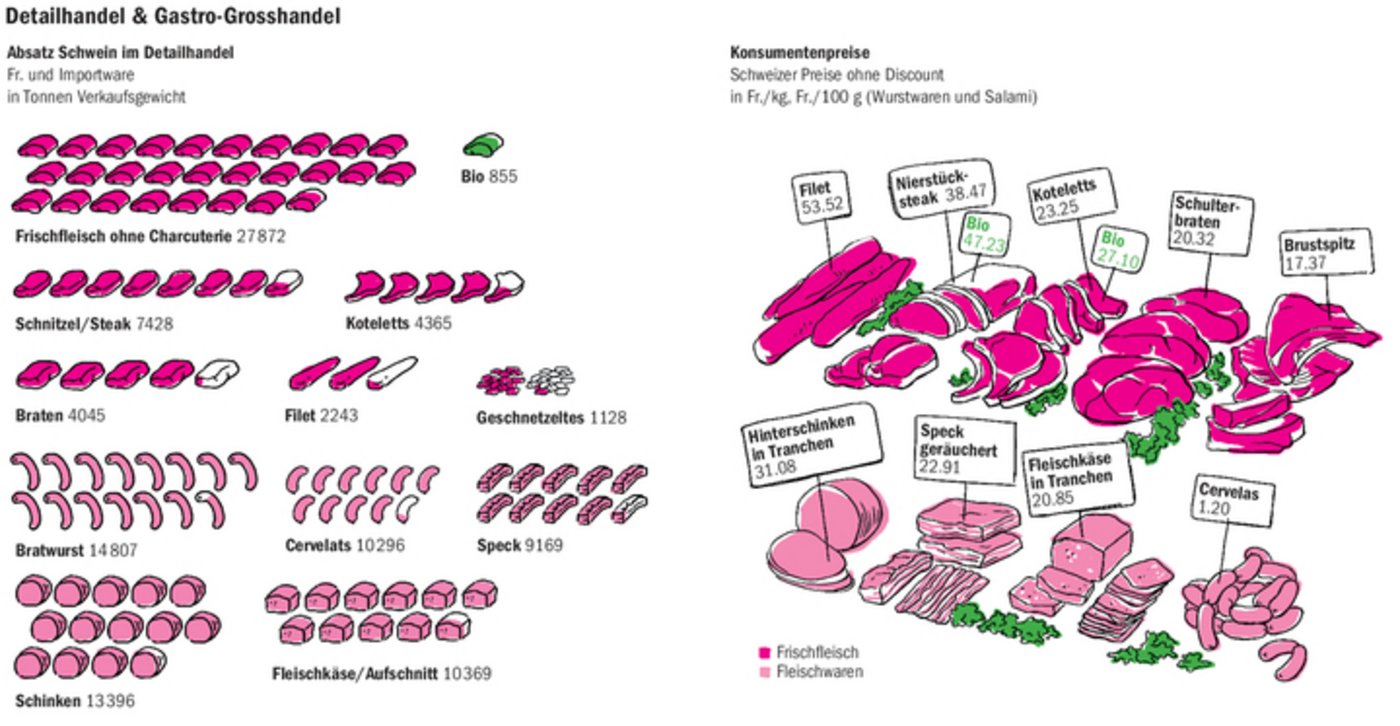 Detailhandel & Gastro-Grosshandel

Absatz Schwein im Detailhandel
Fr. und Importware
in Tonnen Verkaufsgewicht

Bio 855

Frischfleisch ohne Charcuterie 27 872

Schnitzel/Steak 7428

Koteletts 4365

Braten 4045

Filet 2243

Geschnetzeltes 1128

Bratwurst 14 807

Cervelats 10 296

Speck 9169

Schinken 13 396

Fleischkäse/Aufschnitt 10 369

Konsumentenpreise
Schweizer Preise ohne Discount
in Fr./kg, Fr./100 g (Wurstwaren und Salami)

Filet 53.52

Nierstücksteak 38.47

Bio 47.23

Koteletts 23.25

Bio 27.10

Schulterbraten 20.32

Brustspitz 17.37

Hinterschinken in Tranchen 31.08

Speck geräuchert 22.91

Fleischkäse in Tranchen 20.85

Cervelas 1.20

Frischfleisch
Fleischwaren