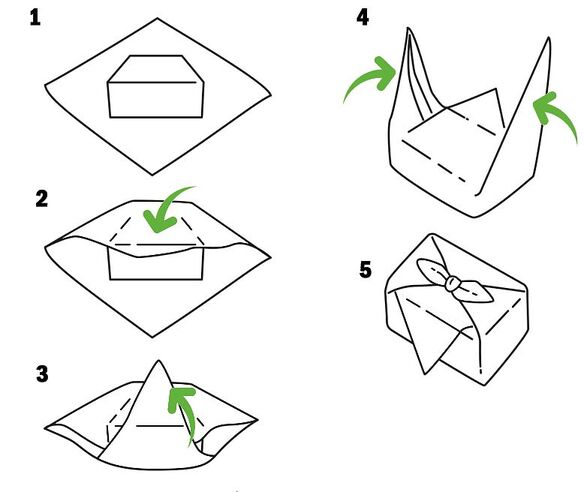 1

2

3

4

5